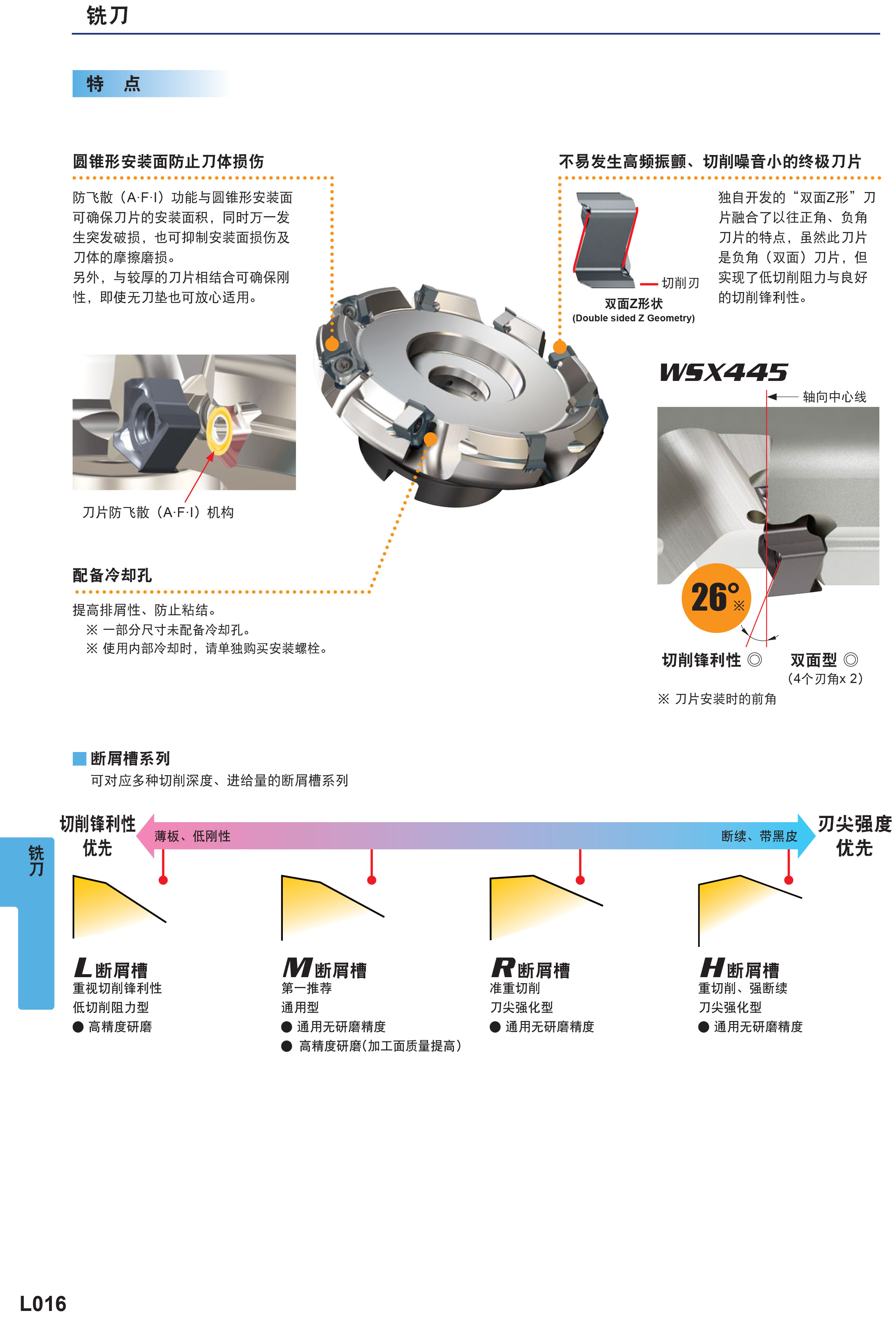 铣刀

特 点

圆锥形安装面防止刀体损伤

防飞散（A·F·I）功能与圆锥形安装面可确保刀片的安装面积，同时万一发生突发破损，也可抑制安装面损伤及刀体的摩擦磨损。
另外，与较厚的刀片相结合可确保刚性，即使无刀垫也可放心适用。

刀片防飞散（A·F·I）机构

配备冷却孔

提高排屑性、防止粘结。
※ 一部分尺寸未配备冷却孔。
※ 使用内部冷却时，请单独购买安装螺栓。

不易发生高频振颤、切削噪音小的终极刀片

切削刃
双面Z形状
(Double sided Z Geometry)

独自开发的“双面Z形”刀片融合了以往正角、负角刀片的特点，虽然此刀片是负角（双面）刀片，但实现了低切削阻力与良好的切削锋利性。

WSX445

轴向中心线

26° ※

切削锋利性 ◎ 双面型 ◎
（4个刃角x 2）

※ 刀片安装时的前角

断屑槽系列
可对应多种切削深度、进给量的断屑槽系列

切削锋利性优先

薄板、低刚性

断续、带黑皮

刃尖强度优先

铣刀

L断屑槽
重视切削锋利性
低切削阻力型
● 高精度研磨

M断屑槽
第一推荐
通用型
● 通用无研磨精度
● 高精度研磨(加工面质量提高)

R断屑槽
准重切削
刀尖强化型
● 通用无研磨精度

H断屑槽
重切削、强断续
刀尖强化型
● 通用无研磨精度

L016